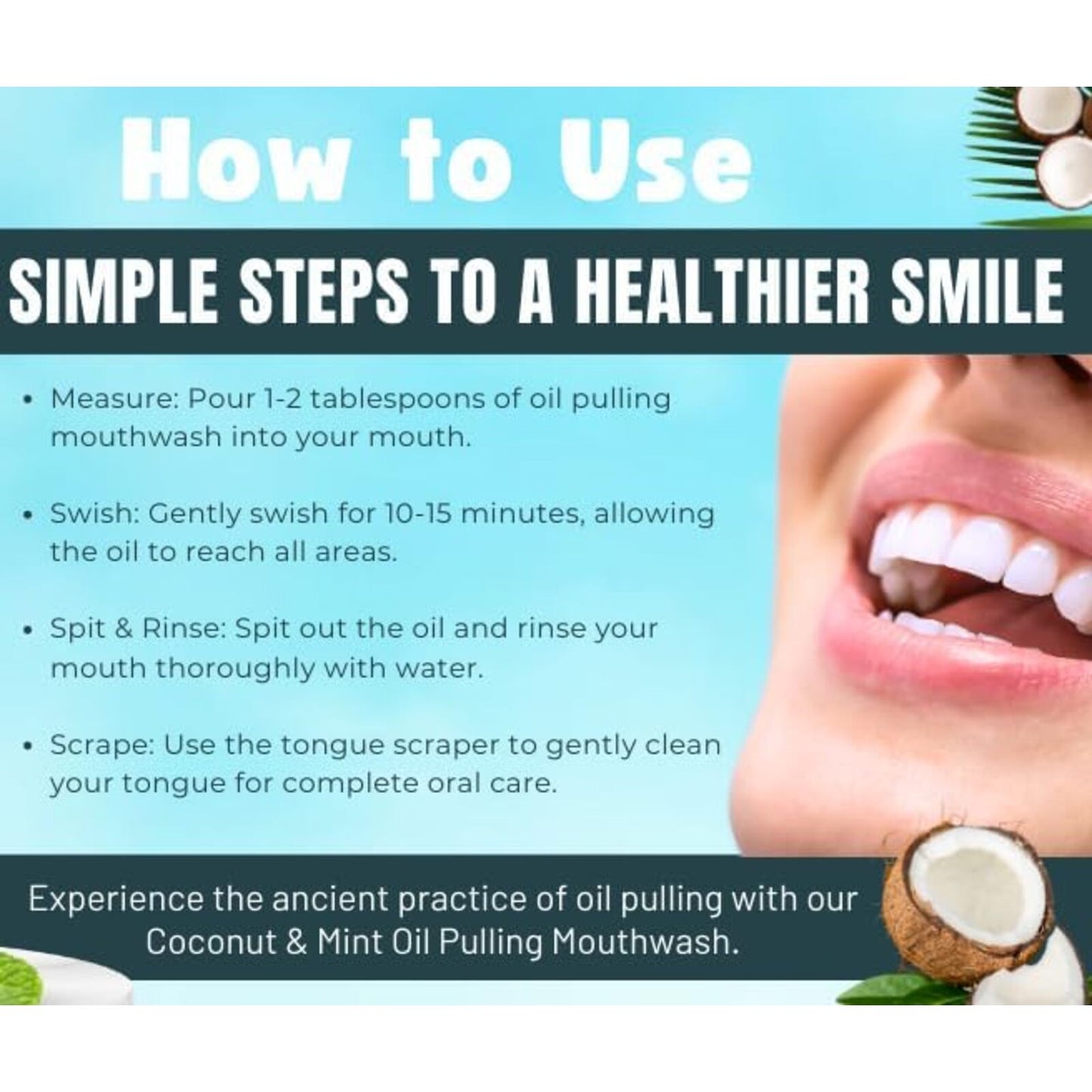 How to Use

SIMPLE STEPS TO A HEALTHIER SMILE

• Measure: Pour 1-2 tablespoons of oil pulling mouthwash into your mouth.

• Swish: Gently swish for 10-15 minutes, allowing the oil to reach all areas.

• Spit & Rinse: Spit out the oil and rinse your mouth thoroughly with water.

• Scrape: Use the tongue scraper to gently clean your tongue for complete oral care.

Experience the ancient practice of oil pulling with our Coconut & Mint Oil Pulling Mouthwash.